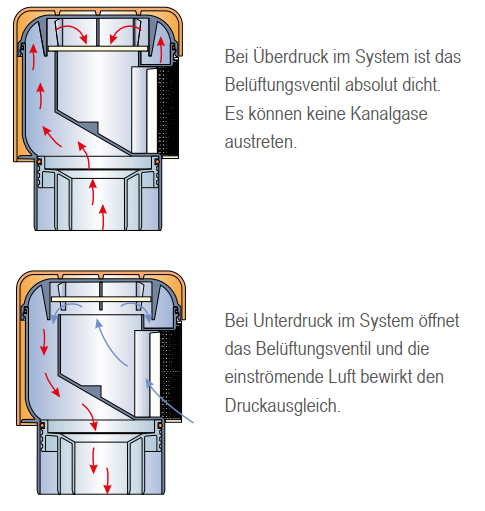 Bei Überdruck im System ist das Belüftungsventil absolut dicht. Es können keine Kanalgase austreten.

Bei Unterdruck im System öffnet das Belüftungsventil und die einströmende Luft bewirkt den Druckausgleich.