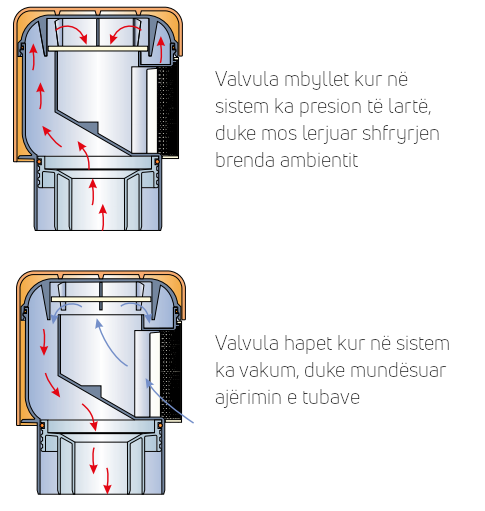 Valvula mbyllet kur në sistem ka presion të lartë, duke mos lerjuar shfryrjen brenda ambientit

Valvula hapet kur në sistem ka vakum, duke mundësuar ajërimin e tubave