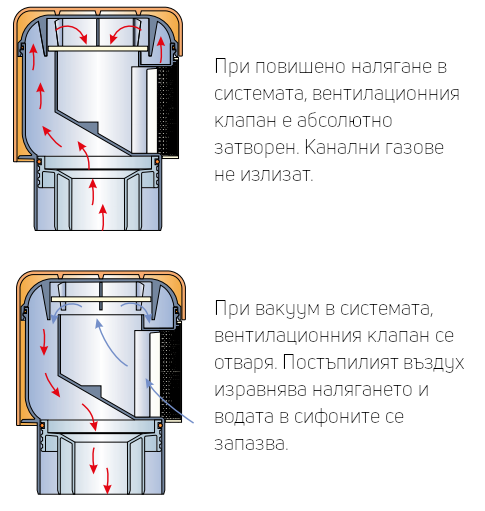 При повишено налягане в системата, вентилационния клапан е абсолютно затворен. Канални газове не излизат.

При вакуум в системата, вентилационния клапан се отваря. Постъпилият въздух изравнява налягането и водата в сифоните се запазва.