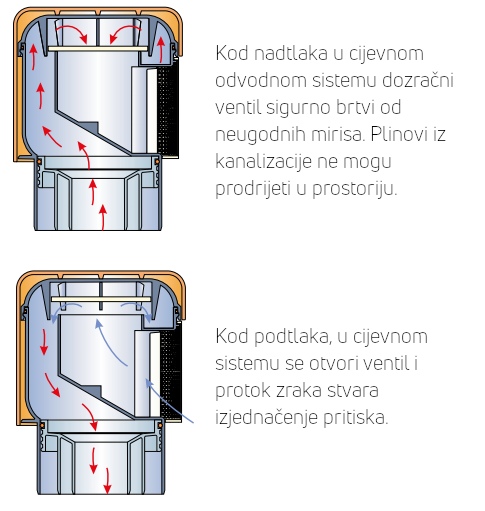 Kod nadtlaka u cijevnom odvodnom sistemu dozračni ventil sigurno brtvi od neugodnih mirisa. Plinovi iz kanalizacije ne mogu prodrijeti u prostoriju.

Kod podtlaka, u cijevnom sistemu se otvori ventil i protok zraka stvara izjednačenje pritiska.