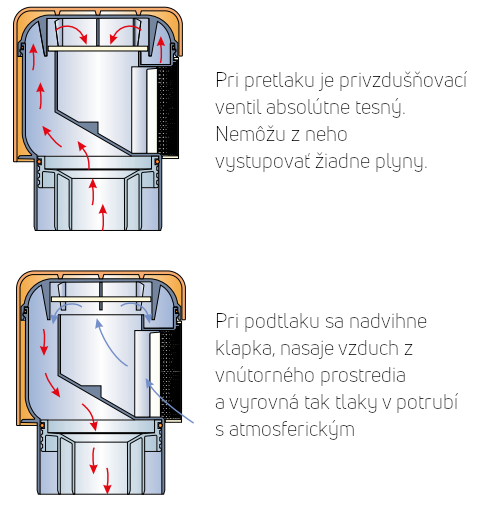 Pri pretlaku je privzdušňovací ventil absolútne tesný. Nemôžu z neho vystupovať žiadne plyny.

Pri podtlaku sa nadvihne klapka, nasaje vzduch z vnútorného prostredia a vyrovná tak tlaky v potrubí s atmosferickým