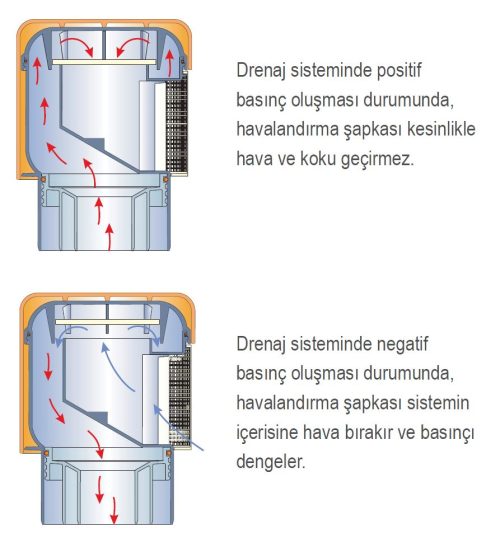 Drenaj sisteminde positif basınç oluşması durumunda, havalandırma şapkası kesinlikle hava ve koku geçirmez.

Drenaj sisteminde negatif basınç oluşması durumunda, havalandırma şapkası sistemin içerisine hava bırakır ve basınçı dengeler.